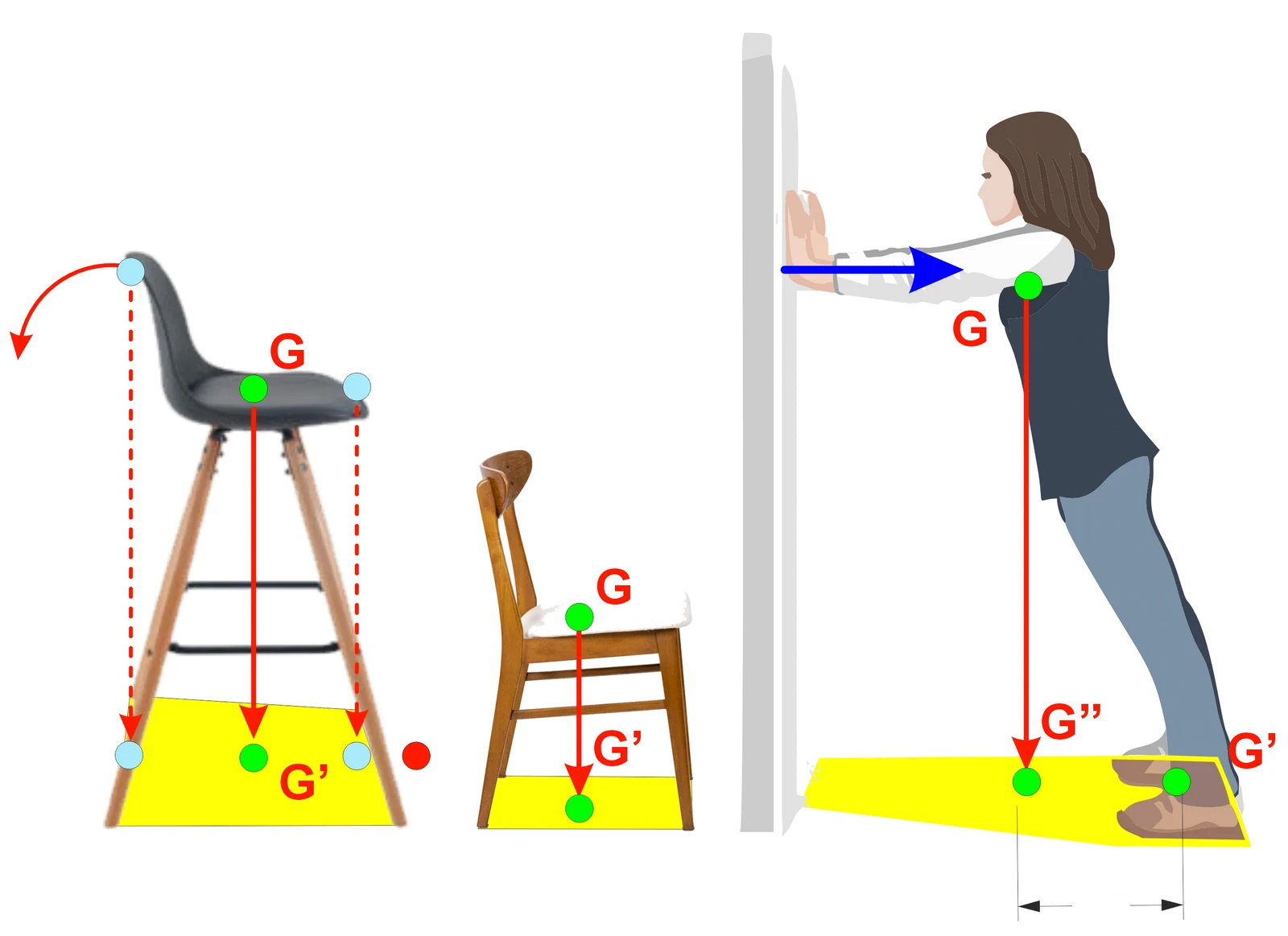 G
G'
G
G'
G
G''
G'